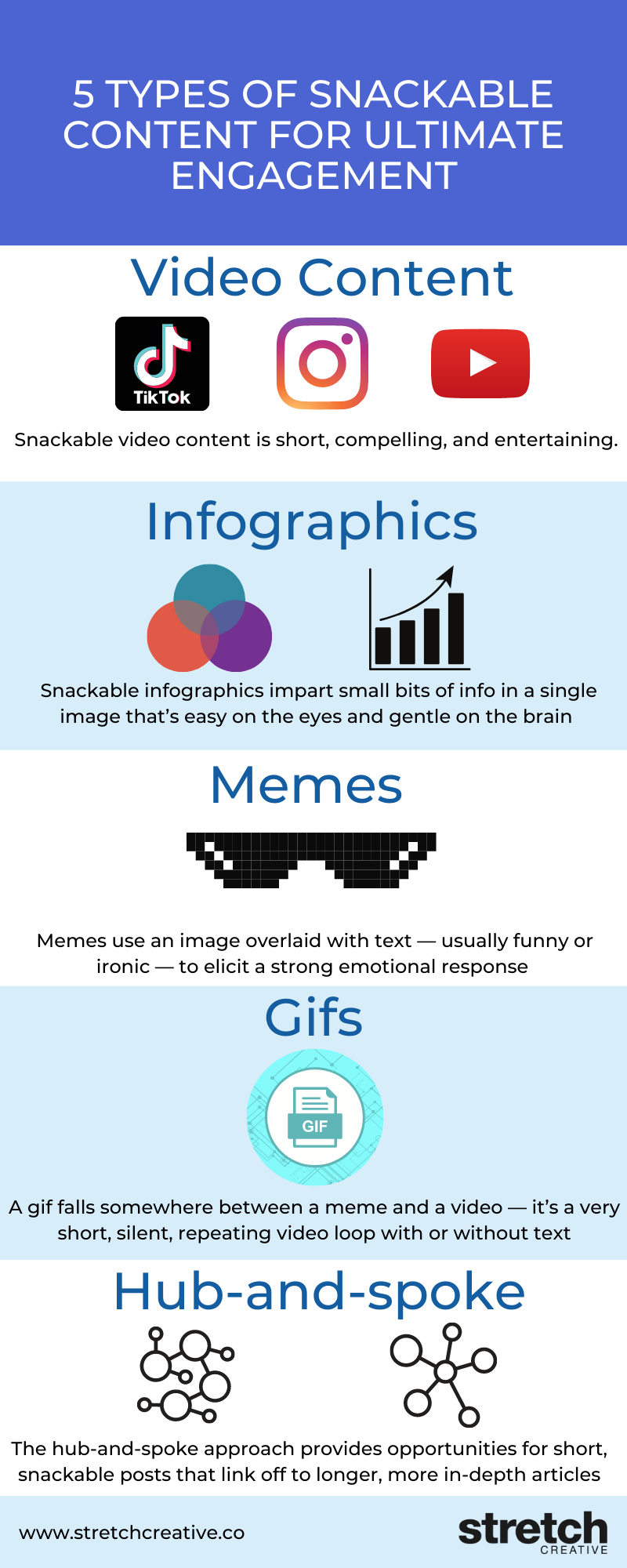 5 TYPES OF SNACKABLE CONTENT FOR ULTIMATE ENGAGEMENT

Video Content

TikTok

Snackable video content is short, compelling, and entertaining.

Infographics

Snackable infographics impart small bits of info in a single image that's easy on the eyes and gentle on the brain

Memes

Memes use an image overlaid with text — usually funny or ironic — to elicit a strong emotional response

Gifs

GIF

A gif falls somewhere between a meme and a video — it's a very short, silent, repeating video loop with or without text

Hub-and-spoke

The hub-and-spoke approach provides opportunities for short, snackable posts that link off to longer, more in-depth articles

www.stretchcreative.co

stretch
CREATIVE